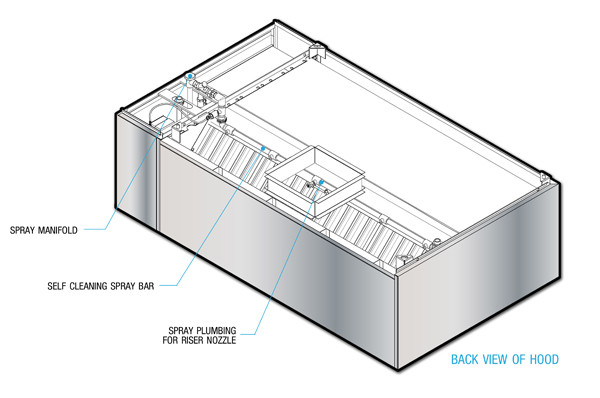 SPRAY MANIFOLD

SELF CLEANING SPRAY BAR

SPRAY PLUMBING
FOR RISER NOZZLE

BACK VIEW OF HOOD